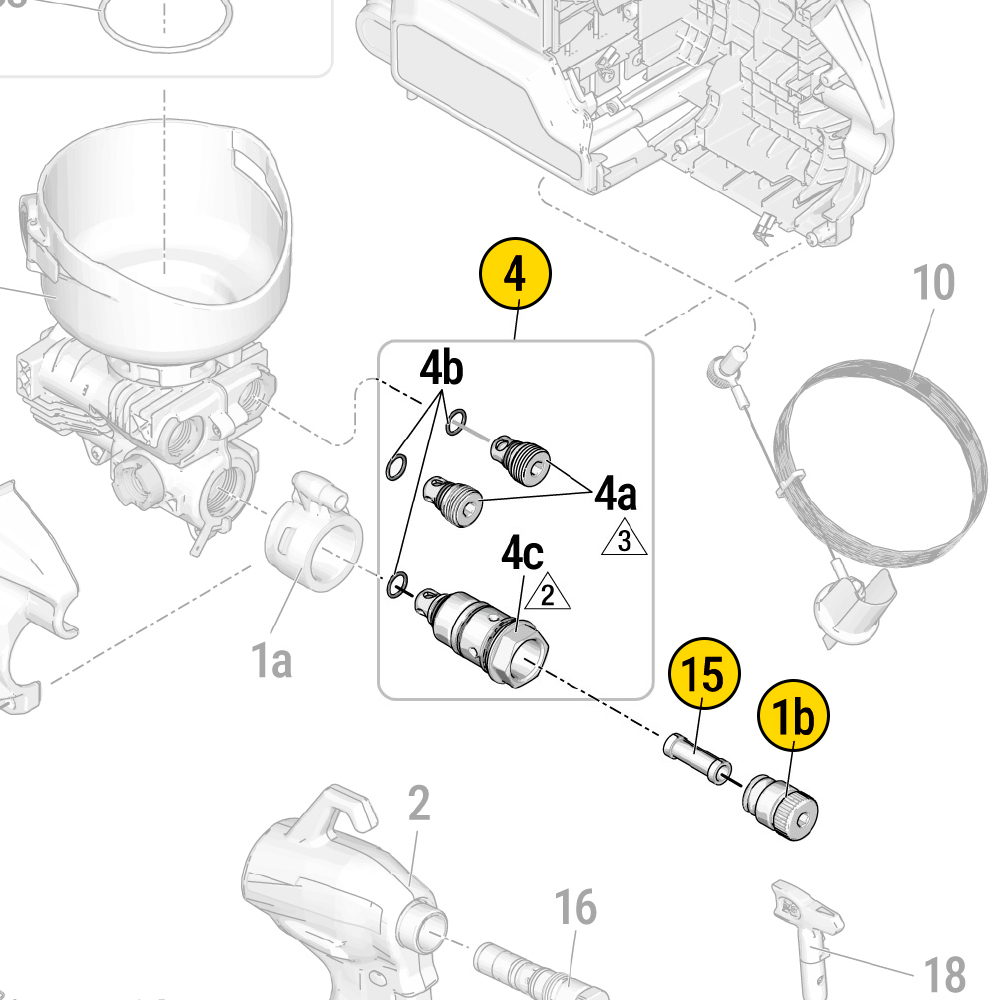 4
10
4b
4a
3
4c
2
1a
15
1b
2
16
18