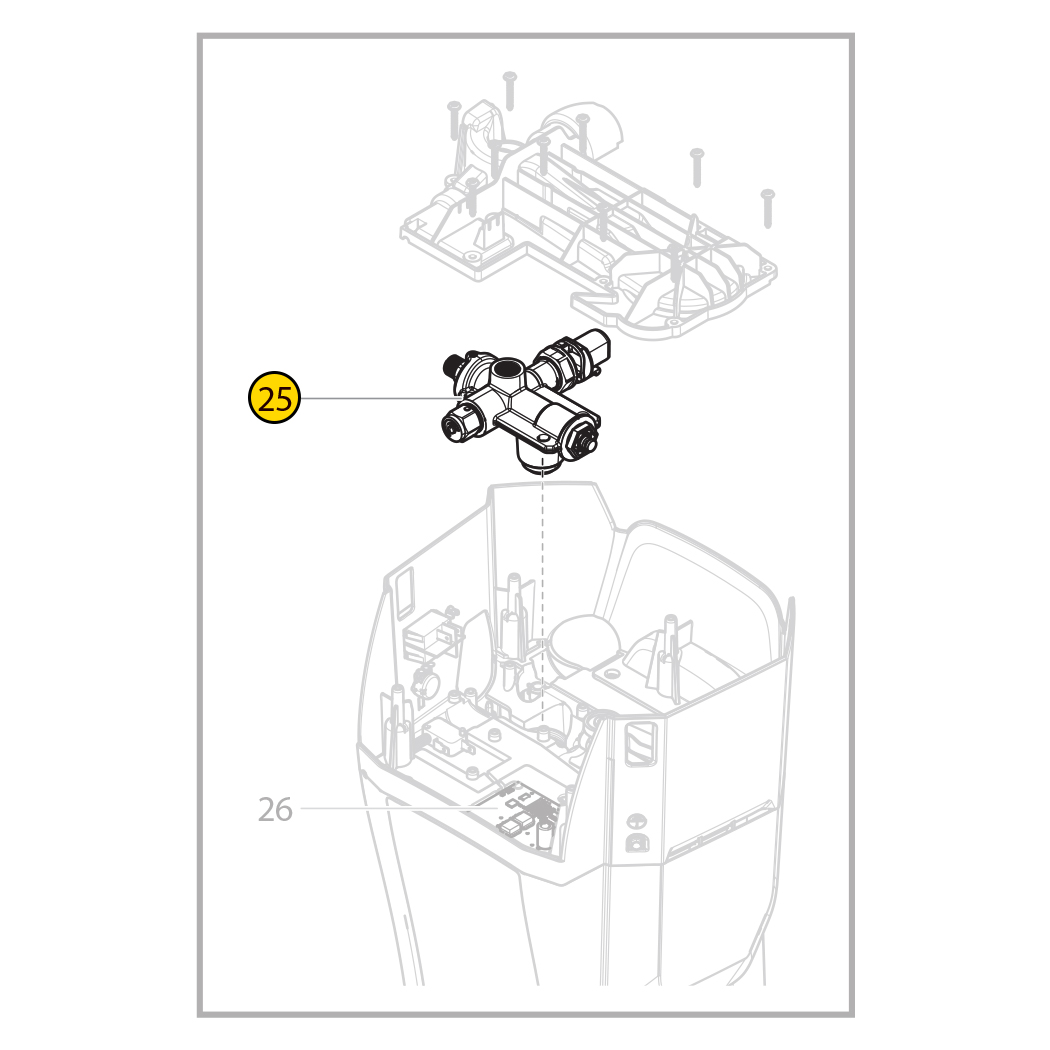 25

26