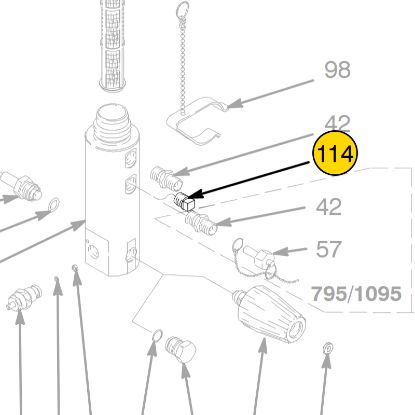 98

42

114

42

57

795/1095