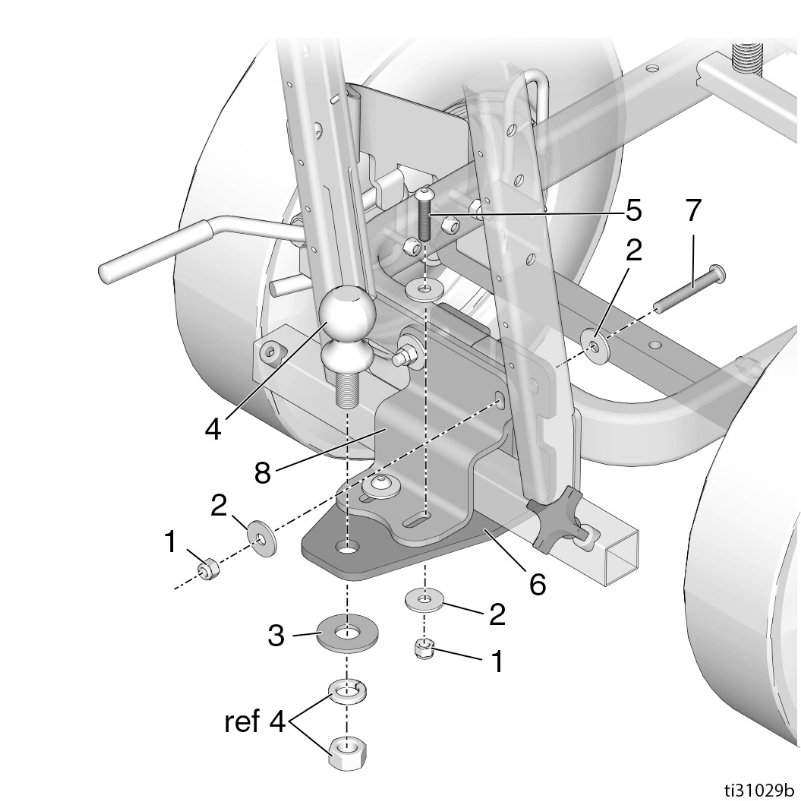 5
7
2
4
8
2
1
6
2
3
1
ref 4
ti31029b