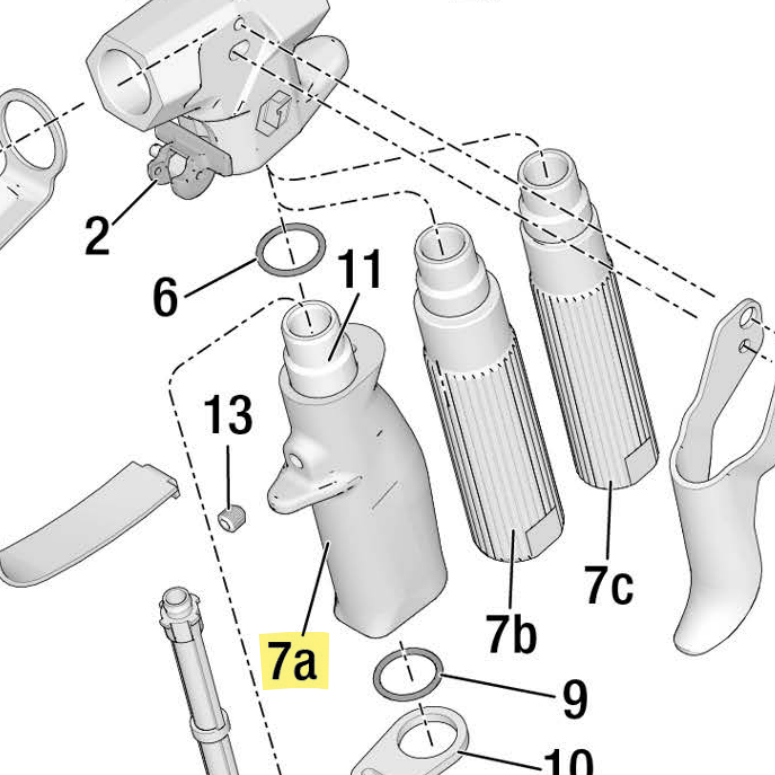 2
6
11
13
7a
7b
7c
9
10